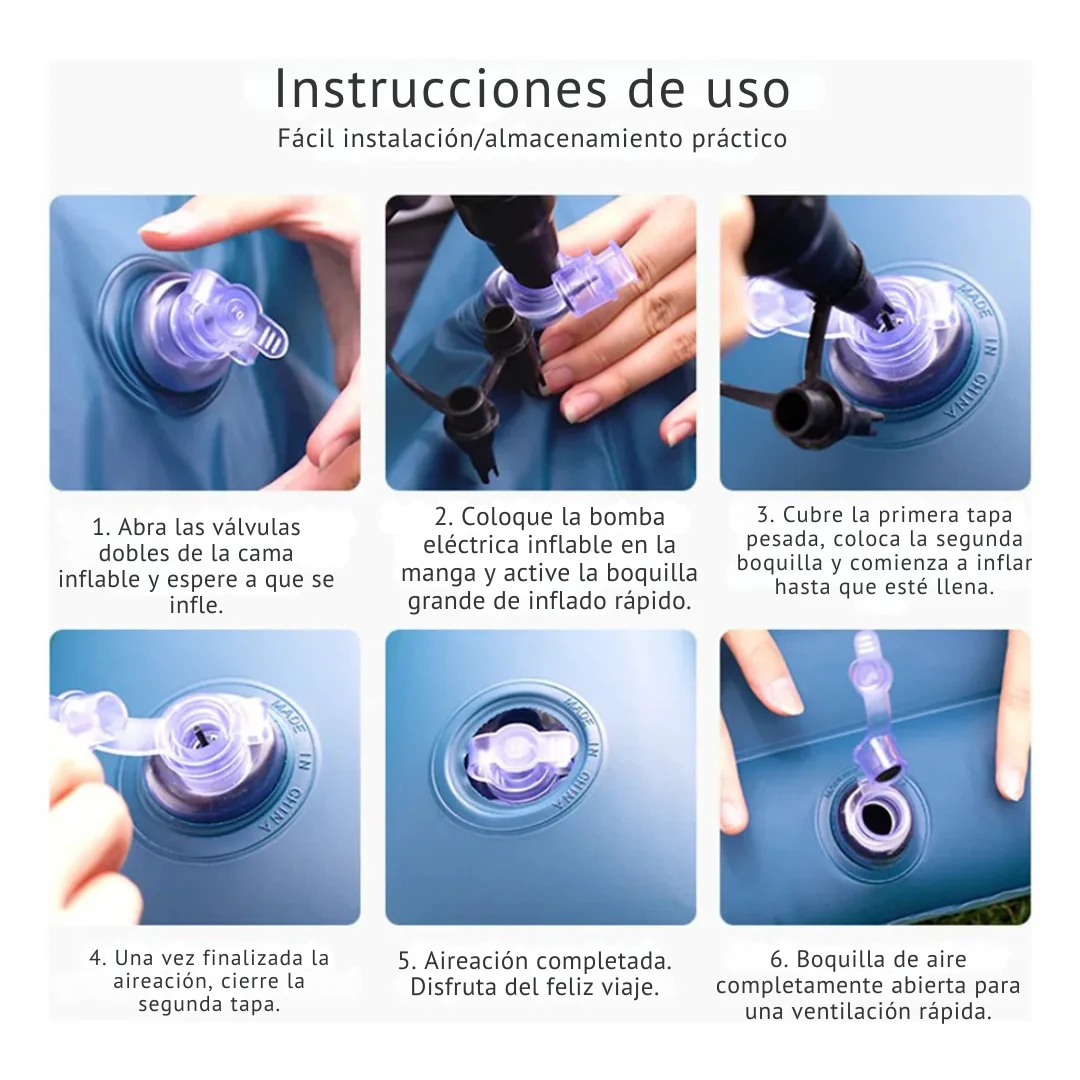 Instrucciones de uso
Fácil instalación/almacenamiento práctico

MADE IN CHINA

1. Abra las válvulas dobles de la cama inflable y espere a que se infle.

2. Coloque la bomba eléctrica inflable en la manga y active la boquilla grande de inflado rápido.

3. Cubre la primera tapa pesada, coloca la segunda boquilla y comienza a inflar hasta que esté llena.

MADE IN CHINA

MADE IN CHINA

4. Una vez finalizada la aireación, cierre la segunda tapa.

5. Aireación completada. Disfruta del feliz viaje.

6. Boquilla de aire completamente abierta para una ventilación rápida.